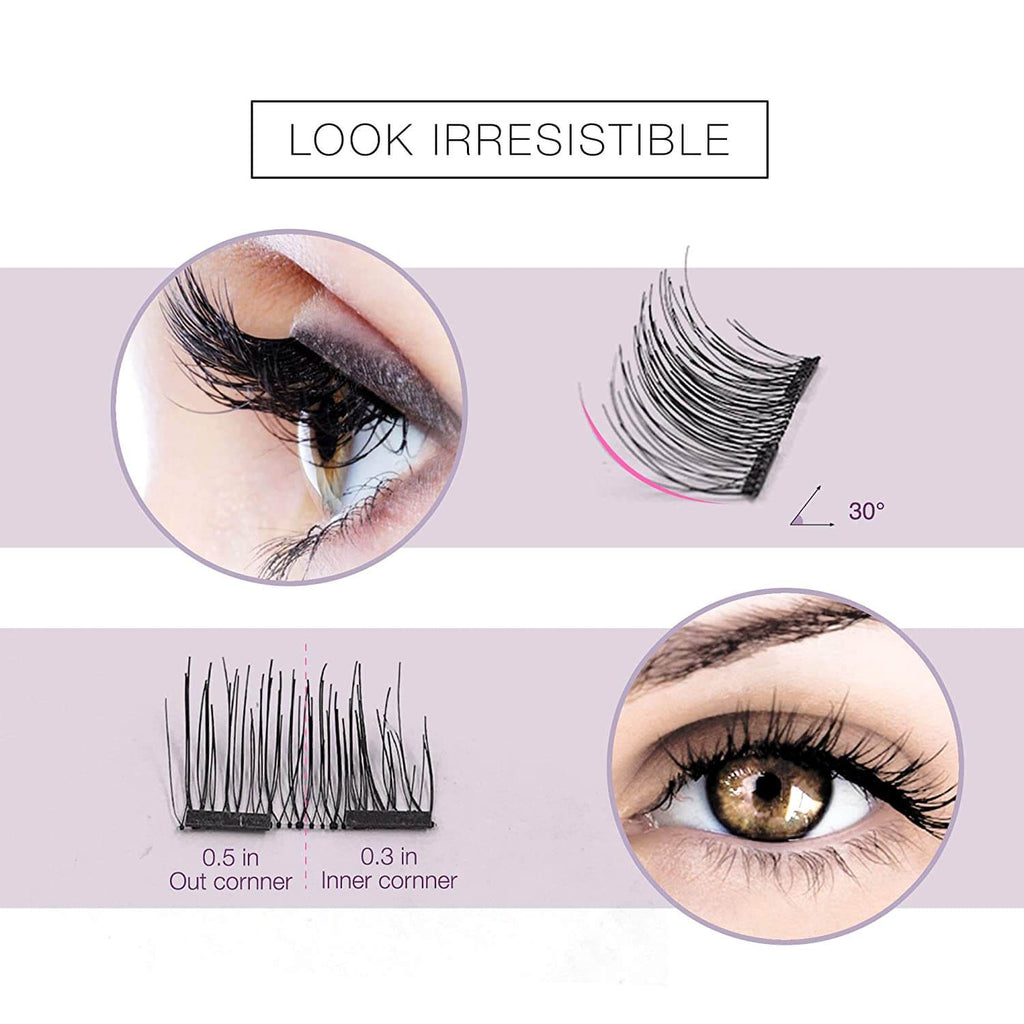 LOOK IRRESISTIBLE

30°

0.5 in
Out cornner

0.3 in
Inner cornner