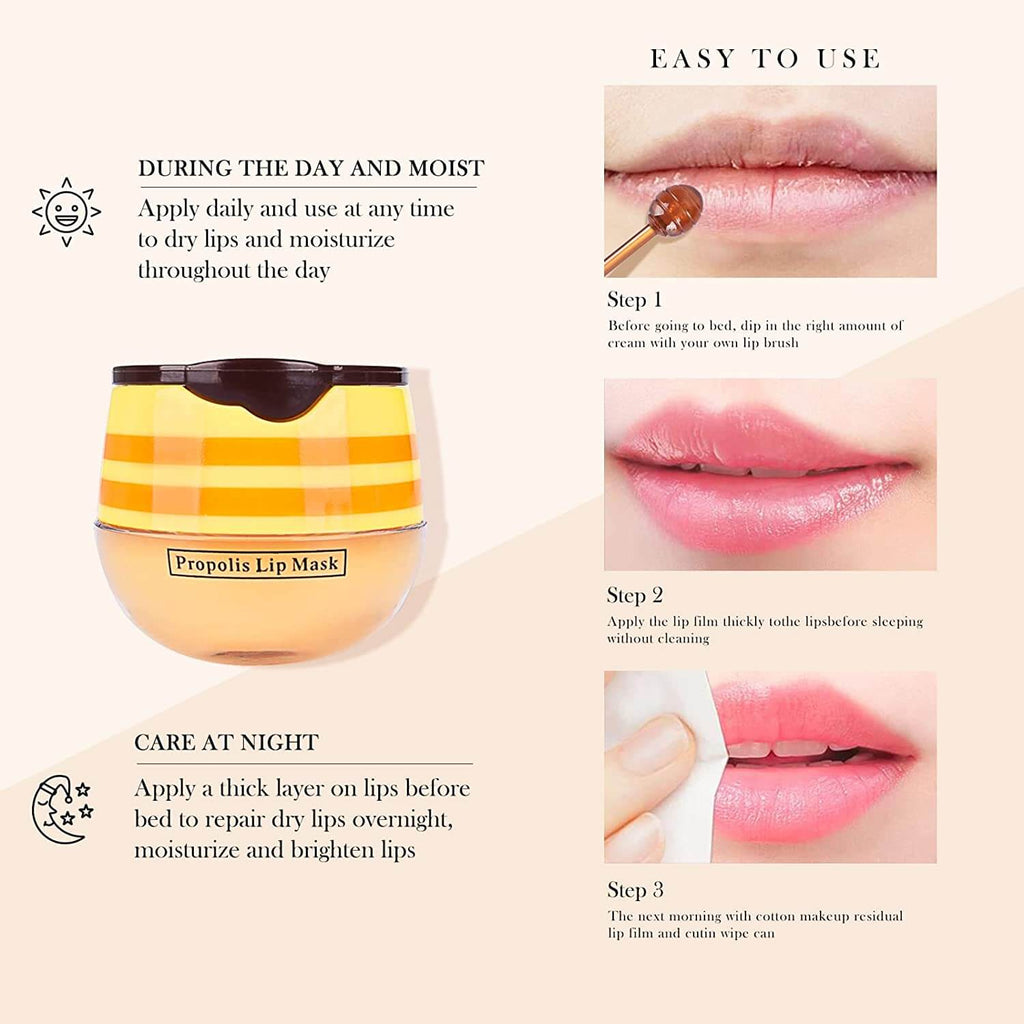 DURING THE DAY AND MOIST

Apply daily and use at any time to dry lips and moisturize throughout the day

Propolis Lip Mask

CARE AT NIGHT

Apply a thick layer on lips before bed to repair dry lips overnight, moisturize and brighten lips

EASY TO USE

Step 1

Before going to bed, dip in the right amount of cream with your own lip brush

Step 2

Apply the lip film thickly tothe lipsbefore sleeping without cleaning

Step 3

The next morning with cotton makeup residual lip film and cutin wipe can